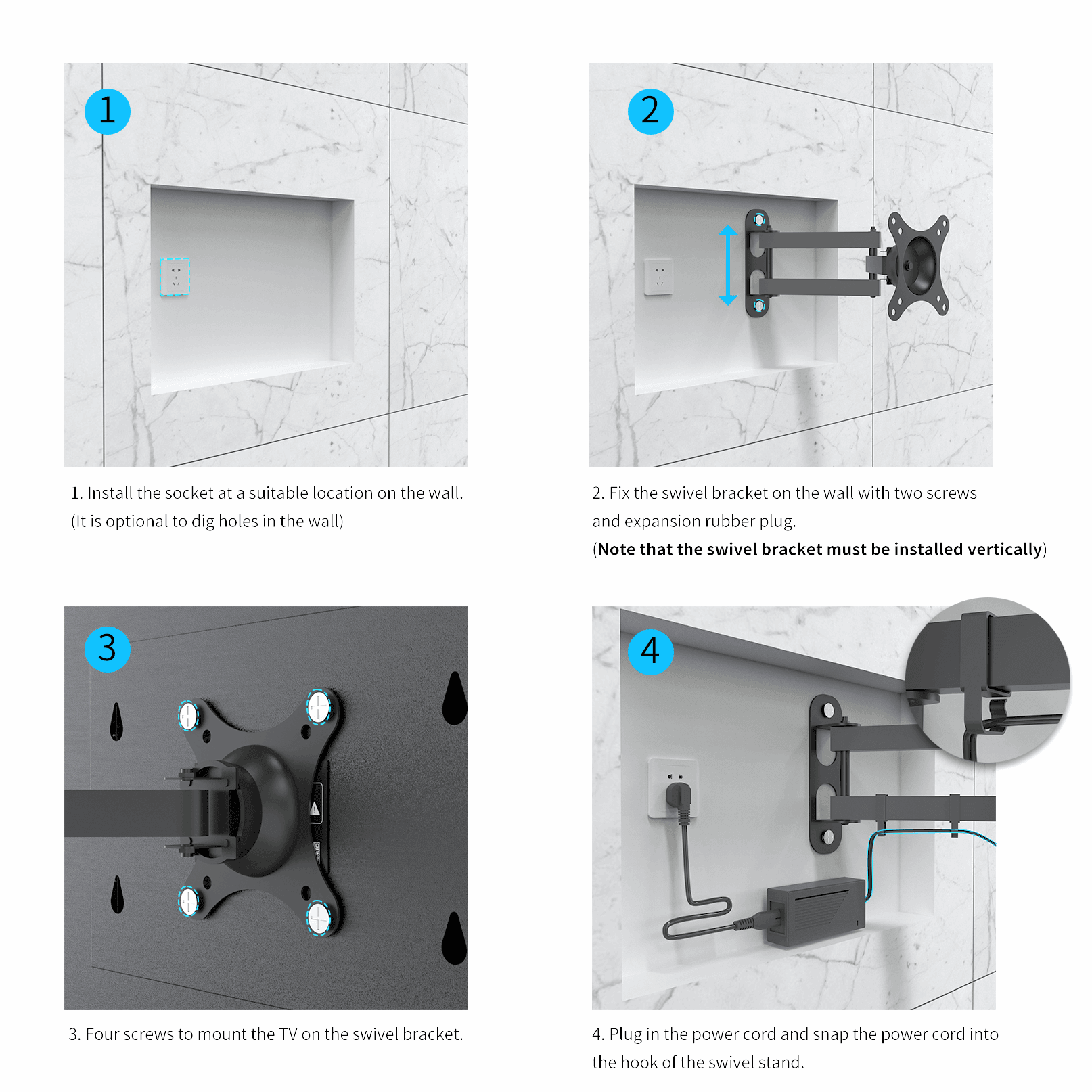 1

1. Install the socket at a suitable location on the wall. (It is optional to dig holes in the wall)

2

2. Fix the swivel bracket on the wall with two screws and expansion rubber plug.
(Note that the swivel bracket must be installed vertically)

3

3. Four screws to mount the TV on the swivel bracket.

4

4. Plug in the power cord and snap the power cord into the hook of the swivel stand.