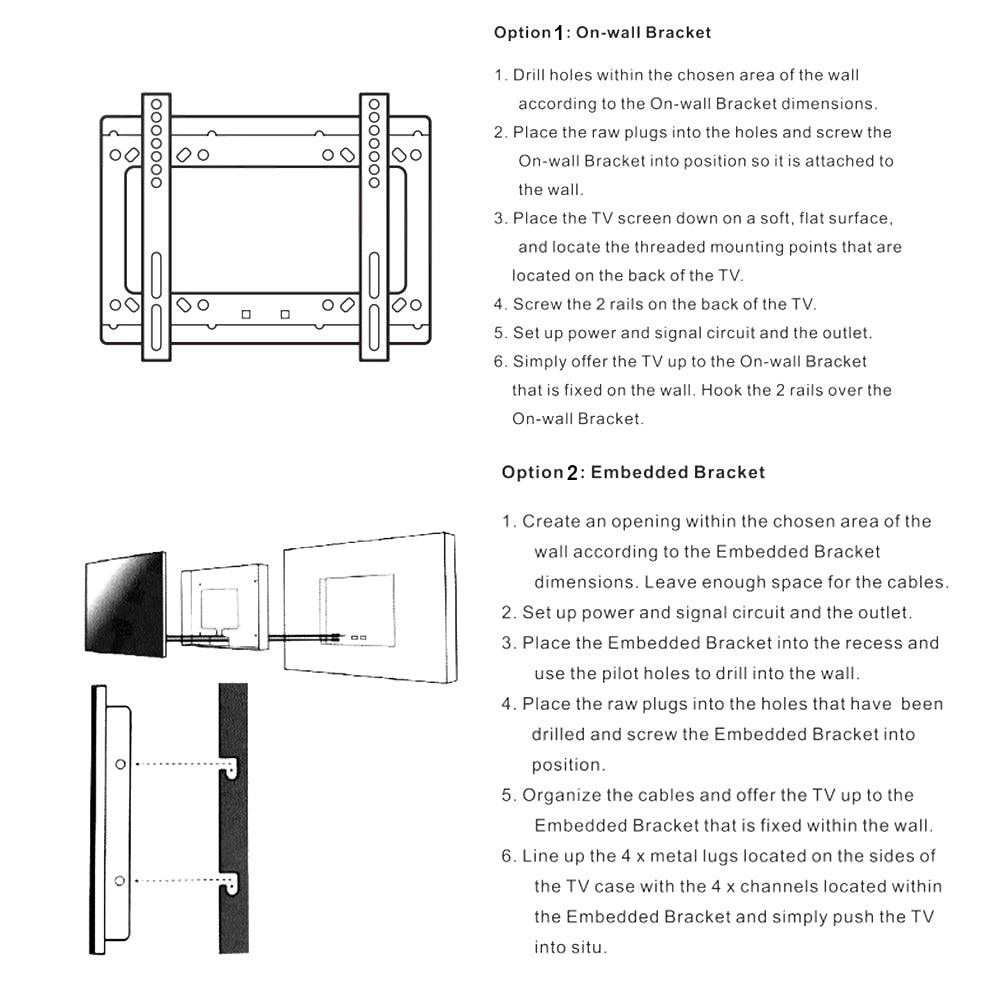 Option 1: On-wall Bracket

1. Drill holes within the chosen area of the wall according to the On-wall Bracket dimensions.
2. Place the raw plugs into the holes and screw the On-wall Bracket into position so it is attached to the wall.
3. Place the TV screen down on a soft, flat surface, and locate the threaded mounting points that are located on the back of the TV.
4. Screw the 2 rails on the back of the TV.
5. Set up power and signal circuit and the outlet.
6. Simply offer the TV up to the On-wall Bracket that is fixed on the wall. Hook the 2 rails over the On-wall Bracket.

Option 2: Embedded Bracket

1. Create an opening within the chosen area of the wall according to the Embedded Bracket dimensions. Leave enough space for the cables.
2. Set up power and signal circuit and the outlet.
3. Place the Embedded Bracket into the recess and use the pilot holes to drill into the wall.
4. Place the raw plugs into the holes that have been drilled and screw the Embedded Bracket into position.
5. Organize the cables and offer the TV up to the Embedded Bracket that is fixed within the wall.
6. Line up the 4 x metal lugs located on the sides of the TV case with the 4 x channels located within the Embedded Bracket and simply push the TV into situ.