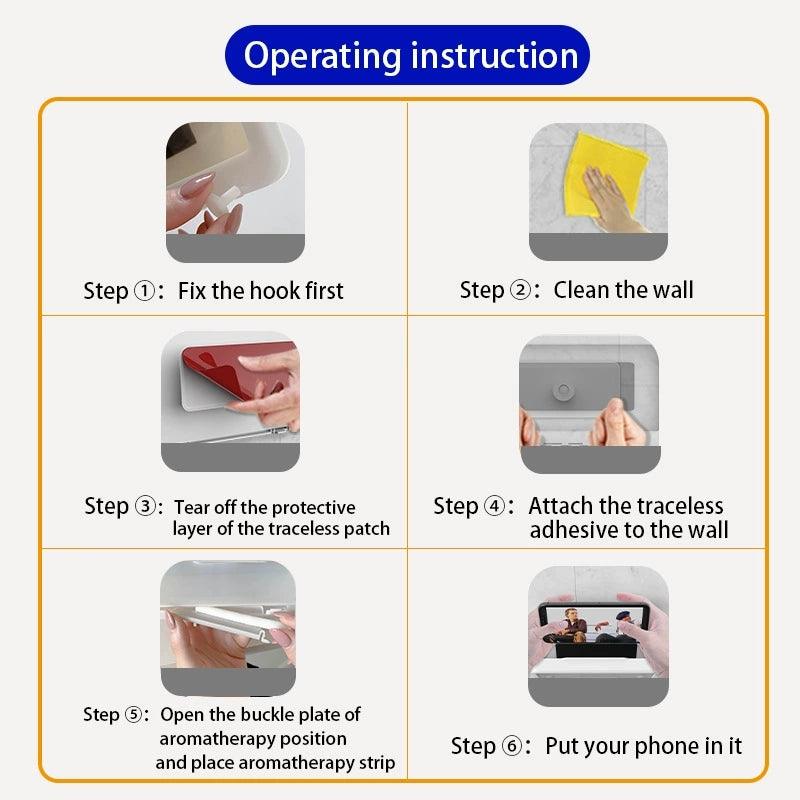 Operating instruction

Step ①: Fix the hook first

Step ②: Clean the wall

Step ③: Tear off the protective layer of the traceless patch

Step ④: Attach the traceless adhesive to the wall

Step ⑤: Open the buckle plate of aromatherapy position and place aromatherapy strip

Step ⑥: Put your phone in it